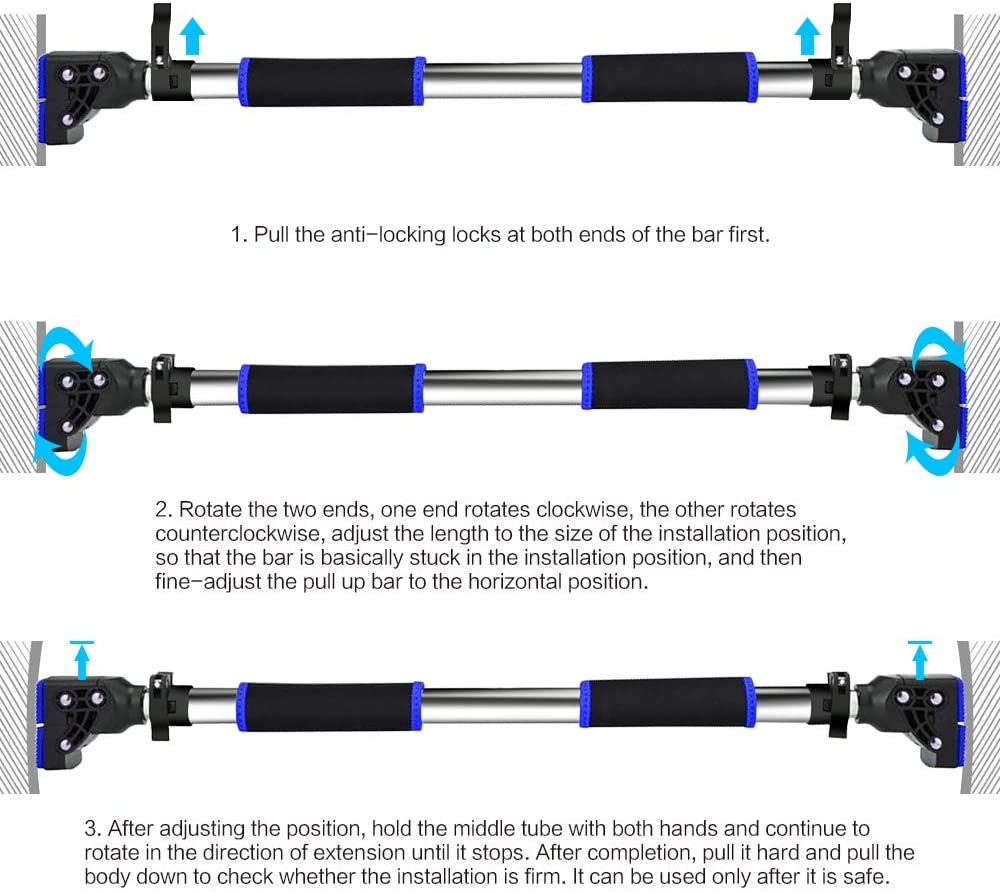 1. Pull the anti-locking locks at both ends of the bar first.

2. Rotate the two ends, one end rotates clockwise, the other rotates counterclockwise, adjust the length to the size of the installation position, so that the bar is basically stuck in the installation position, and then fine-adjust the pull up bar to the horizontal position.

3. After adjusting the position, hold the middle tube with both hands and continue to rotate in the direction of extension until it stops. After completion, pull it hard and pull the body down to check whether the installation is firm. It can be used only after it is safe.